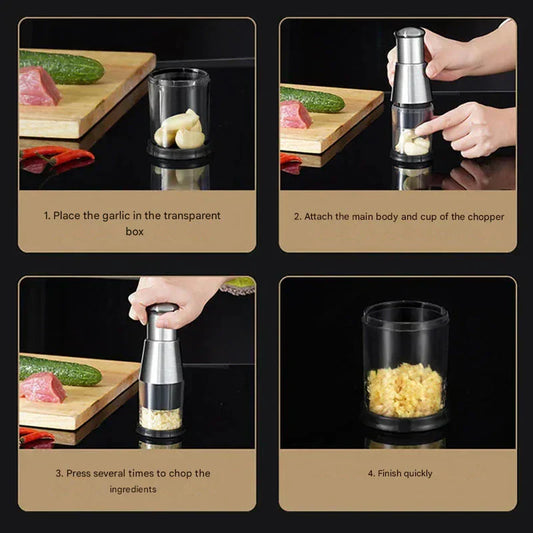 1. Place the garlic in the transparent box

2. Attach the main body and cup of the chopper

3. Press several times to chop the ingredients

4. Finish quickly