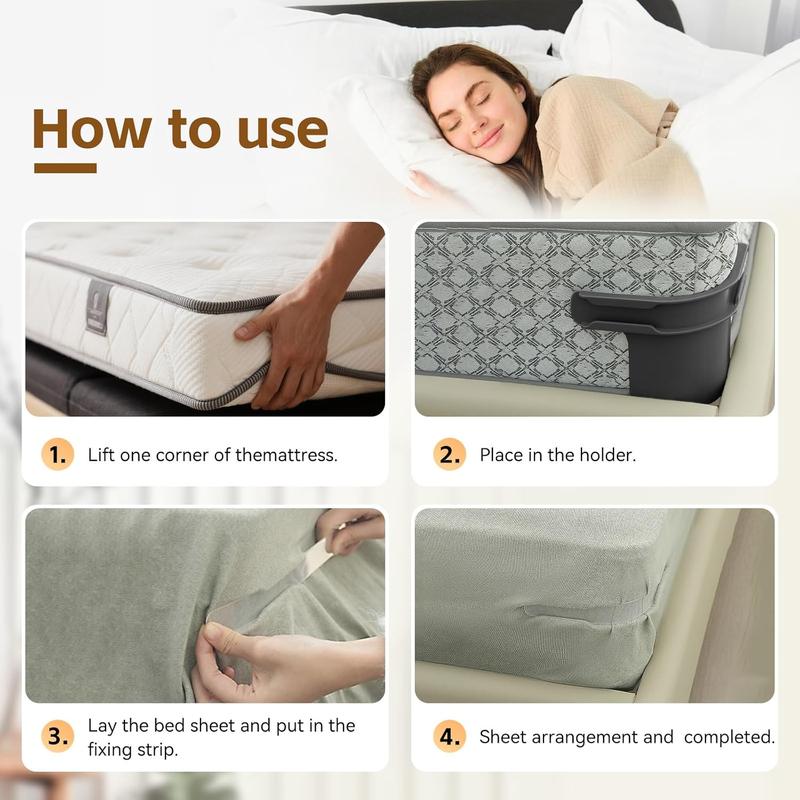 How to use

1. Lift one corner of themattress.

2. Place in the holder.

3. Lay the bed sheet and put in the fixing strip.

4. Sheet arrangement and completed.