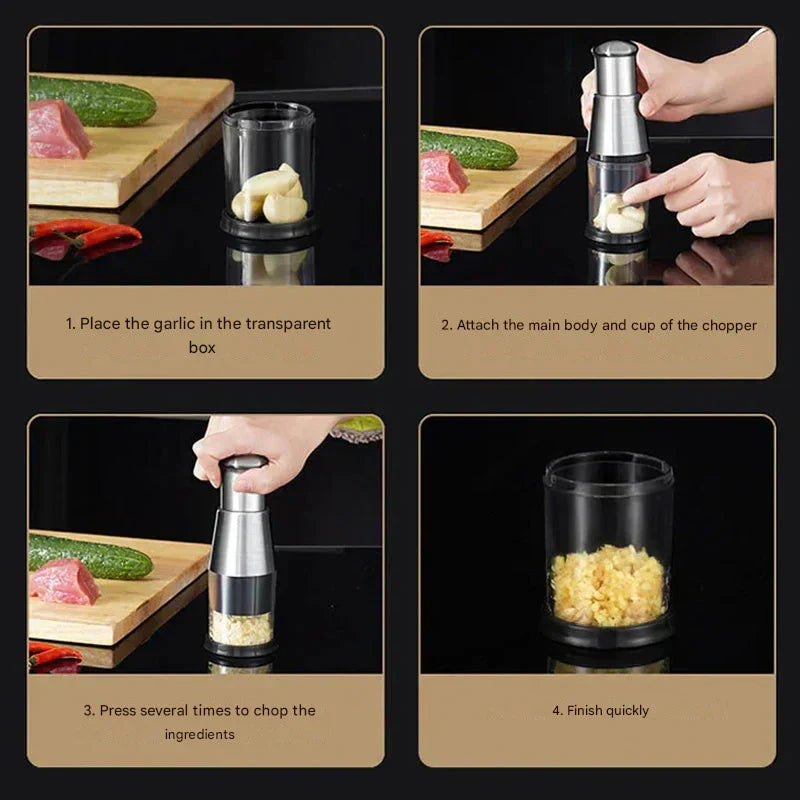 1. Place the garlic in the transparent box

2. Attach the main body and cup of the chopper

3. Press several times to chop the ingredients

4. Finish quickly