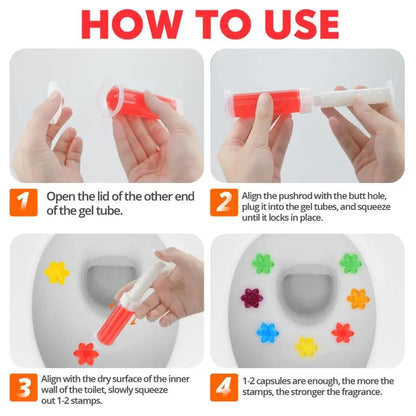 HOW TO USE

1 Open the lid of the other end of the gel tube.

2 Align the pushrod with the butt hole, plug it into the gel tubes, and squeeze until it locks in place.

3 Align with the dry surface of the inner wall of the toilet, slowly squeeze out 1-2 stamps.

4 1-2 capsules are enough, the more the stamps, the stronger the fragrance.