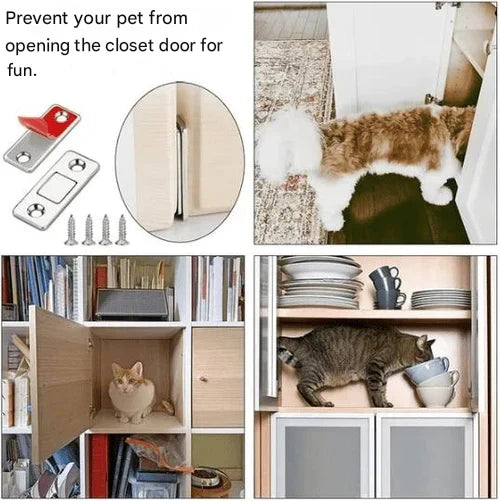 Prevent your pet from opening the closet door for fun.