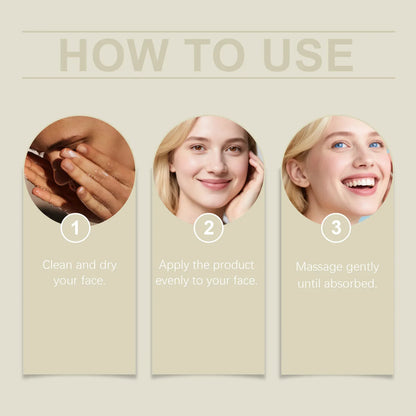 HOW TO USE

1

Clean and dry your face.

2

Apply the product evenly to your face.

3

Massage gently until absorbed.